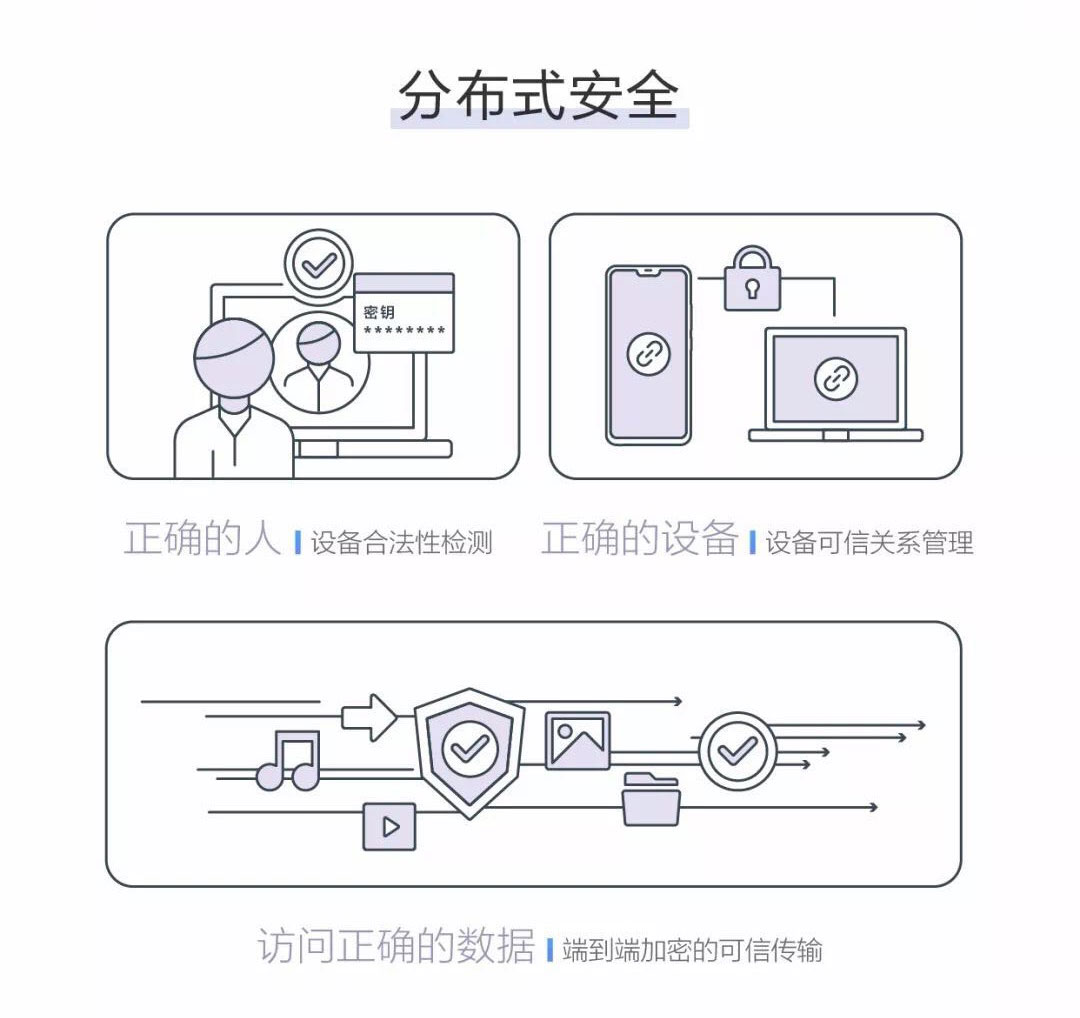 分布式安全

密钥
********

正确的人 设备合法性检测

正确的设备 设备可信关系管理

访问正确的数据 端到端加密的可信传输