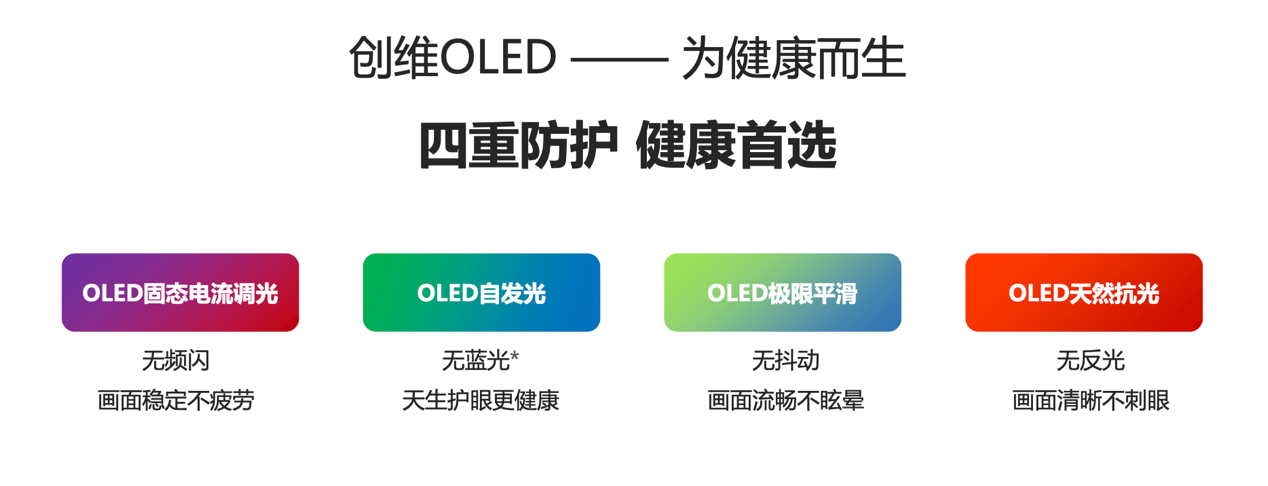 创维OLED —— 为健康而生

四重防护 健康首选

OLED固态电流调光
无频闪
画面稳定不疲劳

OLED自发光
无蓝光*
天生护眼更健康

OLED极限平滑
无抖动
画面流畅不眩晕

OLED天然抗光
无反光
画面清晰不刺眼